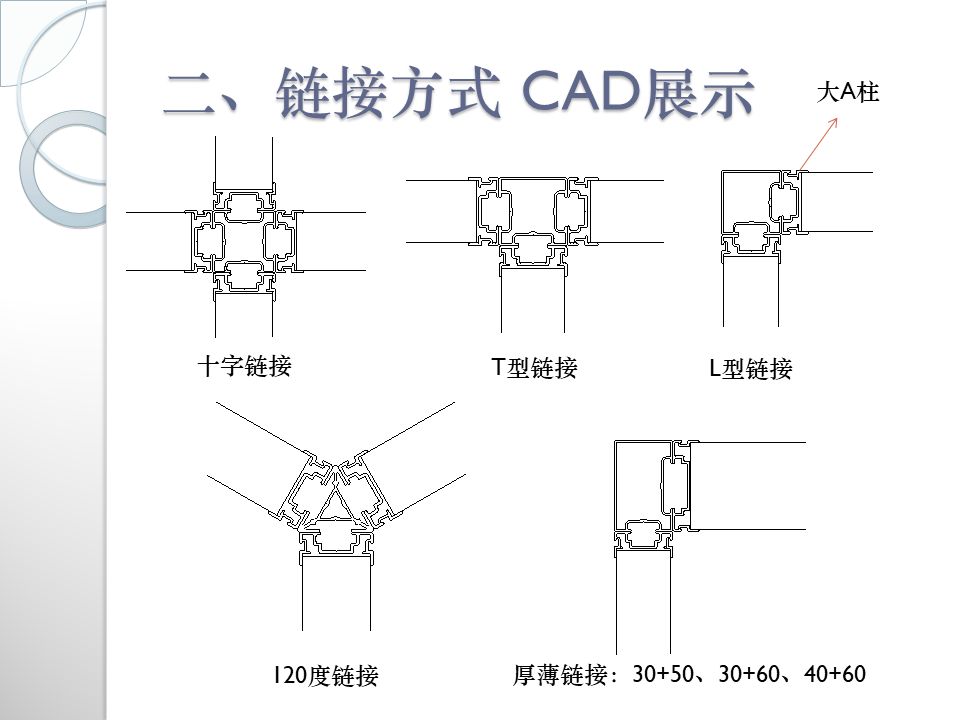 二、链接方式 CAD展示

大A柱

十字链接

T型链接

L型链接

120度链接

厚薄链接：30+50、30+60、40+60